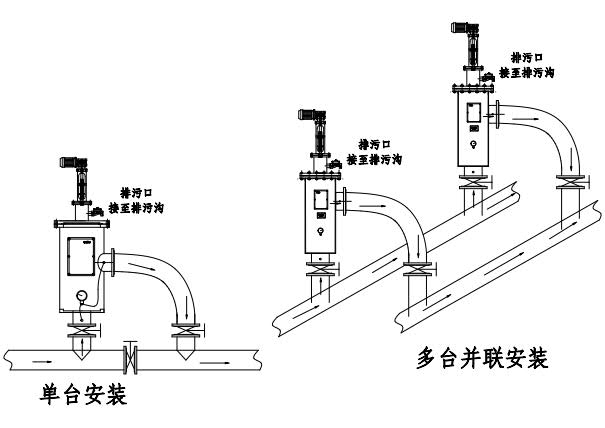 排污口
接至排污沟

排污口
接至排污沟

排污口
接至排污沟

单台安装

多台并联安装